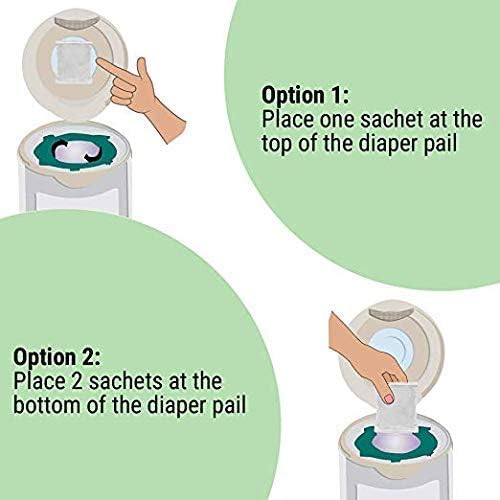 Option 1:
Place one sachet at the top of the diaper pail

Option 2:
Place 2 sachets at the bottom of the diaper pail