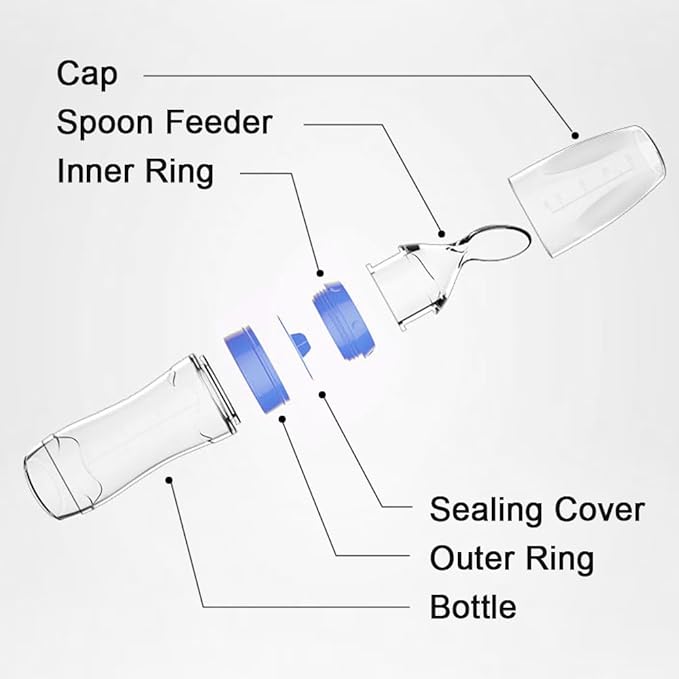 Cap
Spoon Feeder
Inner Ring
Sealing Cover
Outer Ring
Bottle