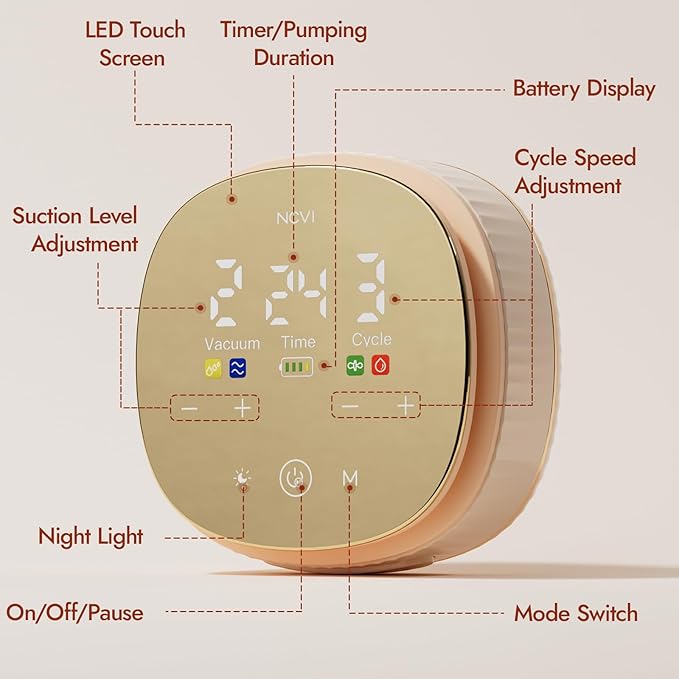 LED Touch Screen

Timer/Pumping Duration

Battery Display

Cycle Speed Adjustment

Suction Level Adjustment

NCVI

2 24 3

Vacuum

Time

Cycle

−  +

−  +

M

Night Light

On/Off/Pause

Mode Switch