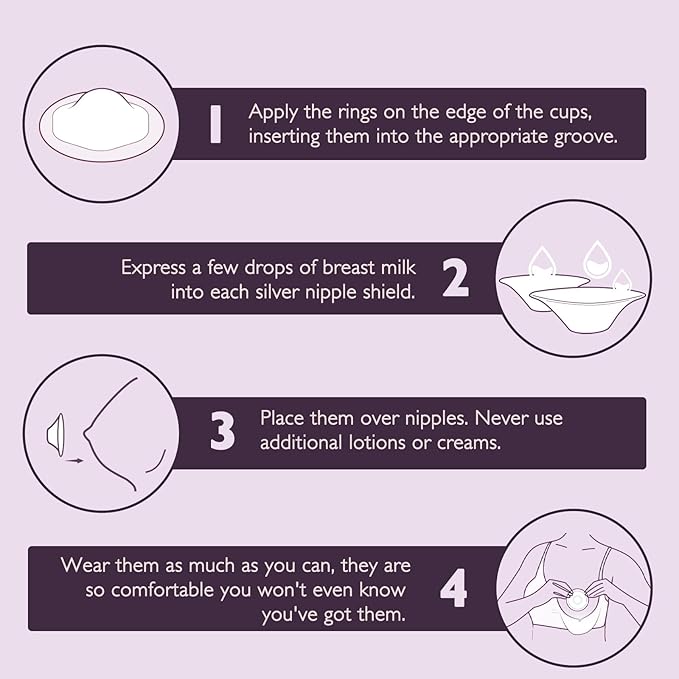 1 Apply the rings on the edge of the cups, inserting them into the appropriate groove.

Express a few drops of breast milk into each silver nipple shield. 2

3 Place them over nipples. Never use additional lotions or creams.

Wear them as much as you can, they are so comfortable you won't even know you've got them. 4