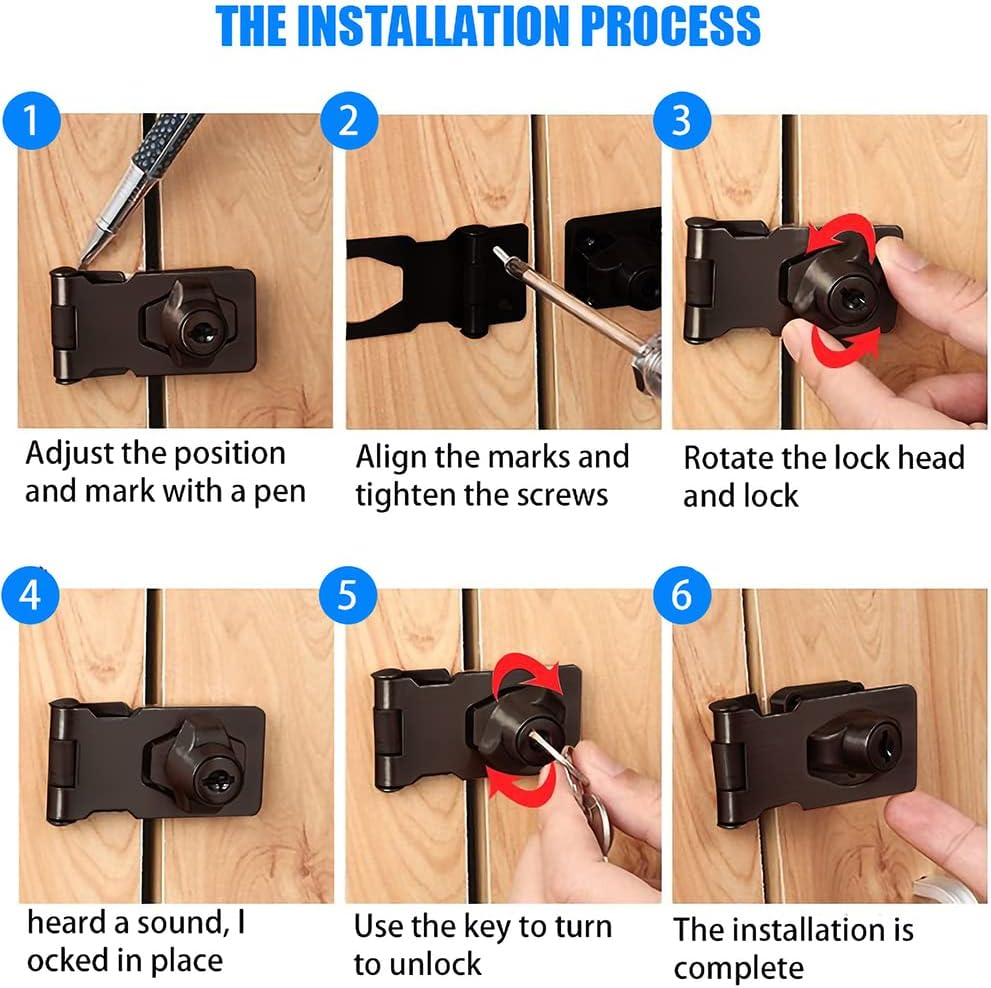 THE INSTALLATION PROCESS

1

Adjust the position and mark with a pen

2

Align the marks and tighten the screws

3

Rotate the lock head and lock

4

heard a sound, l ocked in place

5

Use the key to turn to unlock

6

The installation is complete