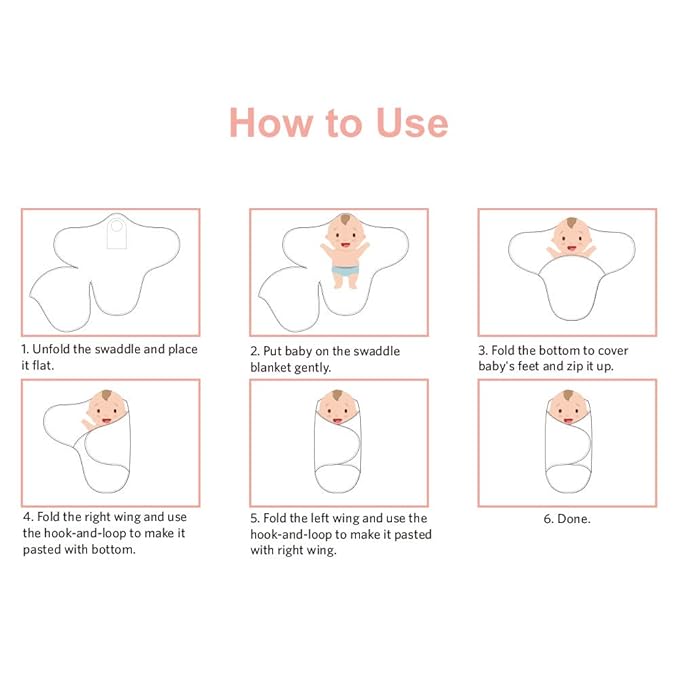 How to Use

1. Unfold the swaddle and place it flat.

2. Put baby on the swaddle blanket gently.

3. Fold the bottom to cover baby's feet and zip it up.

4. Fold the right wing and use the hook-and-loop to make it pasted with bottom.

5. Fold the left wing and use the hook-and-loop to make it pasted with right wing.

6. Done.