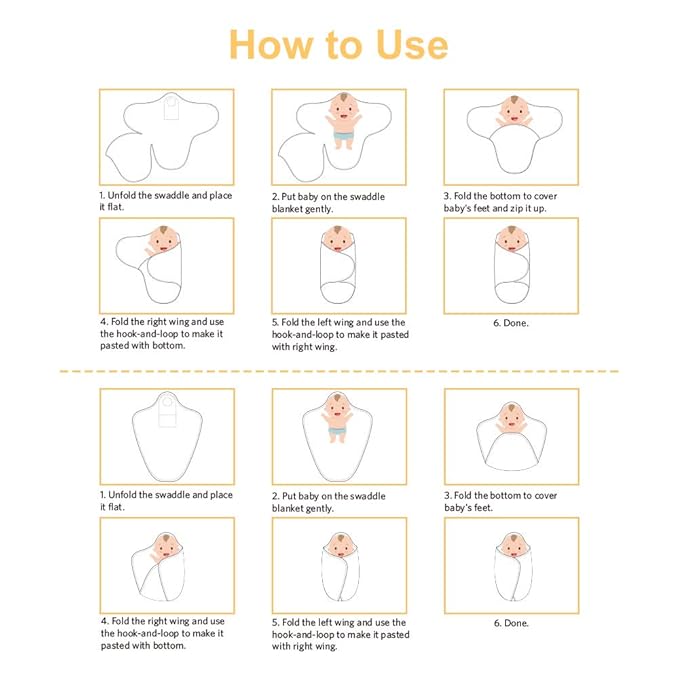 How to Use

1. Unfold the swaddle and place it flat.

2. Put baby on the swaddle blanket gently.

3. Fold the bottom to cover baby's feet and zip it up.

4. Fold the right wing and use the hook-and-loop to make it pasted with bottom.

5. Fold the left wing and use the hook-and-loop to make it pasted with right wing.

6. Done.

1. Unfold the swaddle and place it flat.

2. Put baby on the swaddle blanket gently.

3. Fold the bottom to cover baby's feet.

4. Fold the right wing and use the hook-and-loop to make it pasted with bottom.

5. Fold the left wing and use the hook-and-loop to make it pasted with right wing.

6. Done.