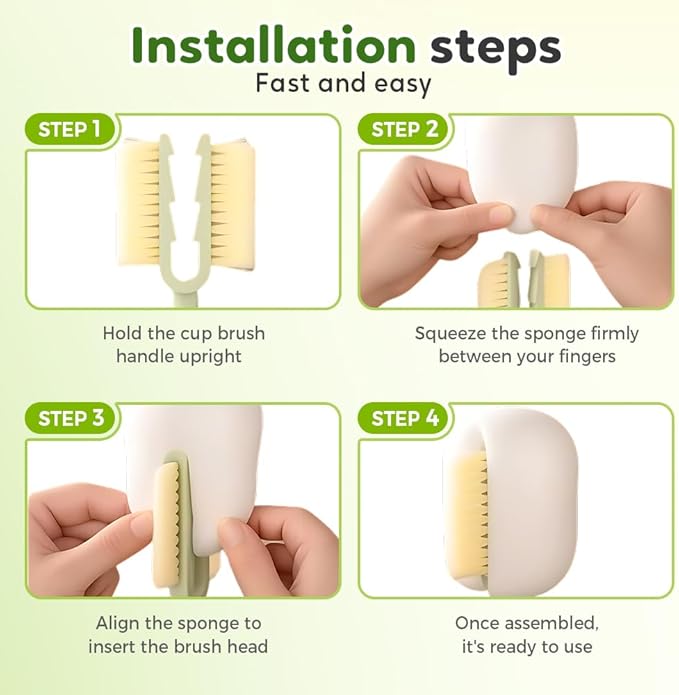 Installation steps
Fast and easy

STEP 1

Hold the cup brush handle upright

STEP 2

Squeeze the sponge firmly between your fingers

STEP 3

Align the sponge to insert the brush head

STEP 4

Once assembled, it's ready to use