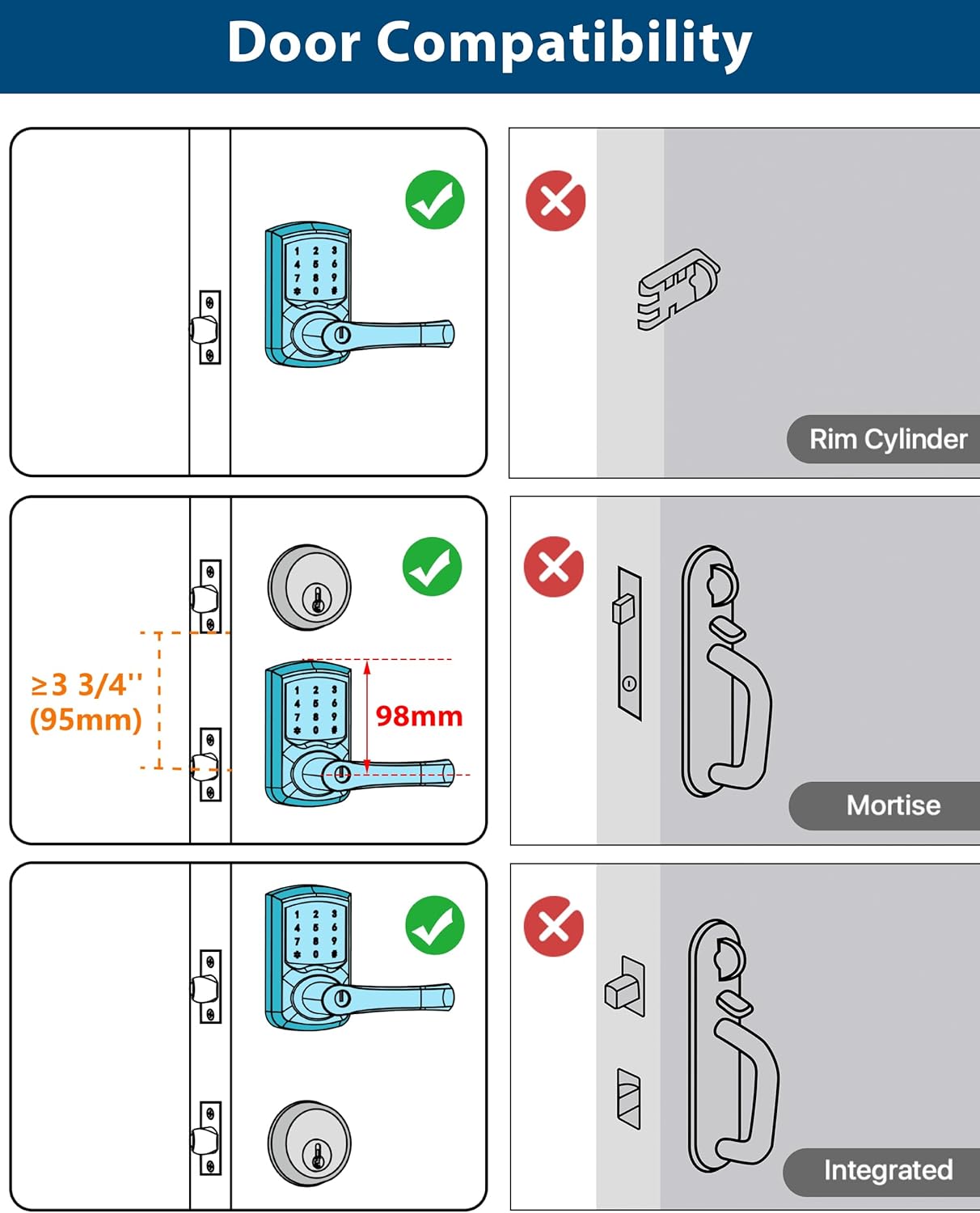 Door Compatibility

1 2 3
4 5 6
7 8 9
* 0 #

Rim Cylinder

≥3 3/4'' (95mm)

1 2 3
4 5 6
7 8 9
* 0 #

98mm

Mortise

1 2 3
4 5 6
7 8 9
* 0 #

Integrated