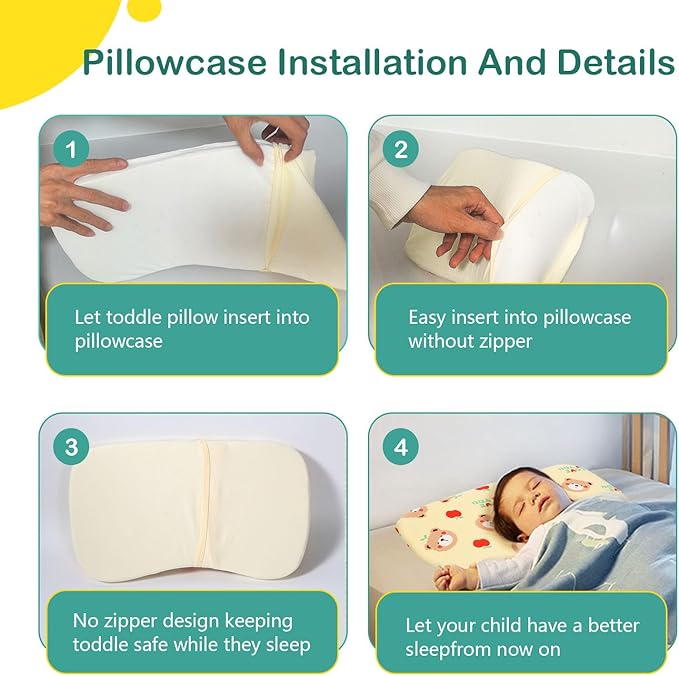 Pillowcase Installation And Details

1

Let toddle pillow insert into pillowcase

2

Easy insert into pillowcase without zipper

3

No zipper design keeping toddle safe while they sleep

4

Let your child have a better sleepfrom now on