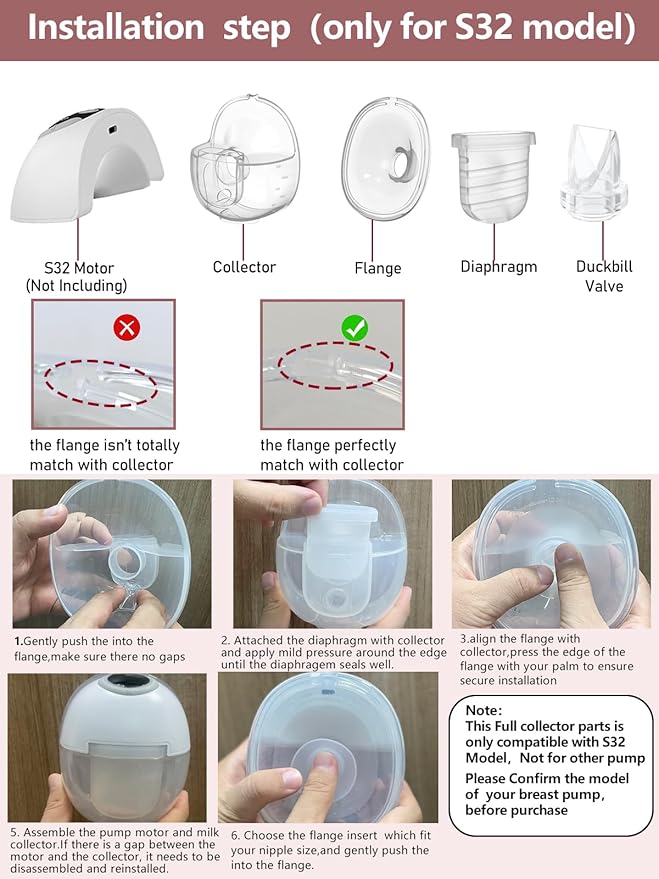 Installation step (only for S32 model)

S32 Motor (Not Including)

Collector

Flange

Diaphragm

Duckbill Valve

the flange isn't totally match with collector

the flange perfectly match with collector

1.Gently push the into the flange,make sure there no gaps

2. Attached the diaphragm with collector and apply mild pressure around the edge until the diaphragem seals well.

3.align the flange with collector,press the edge of the flange with your palm to ensure secure installation

5. Assemble the pump motor and milk collector.If there is a gap between the motor and the collector, it needs to be disassembled and reinstalled.

6. Choose the flange insert which fit your nipple size,and gently push the into the flange.

Note:
This Full collector parts is only compatible with S32 Model, Not for other pump
Please Confirm the model of your breast pump, before purchase