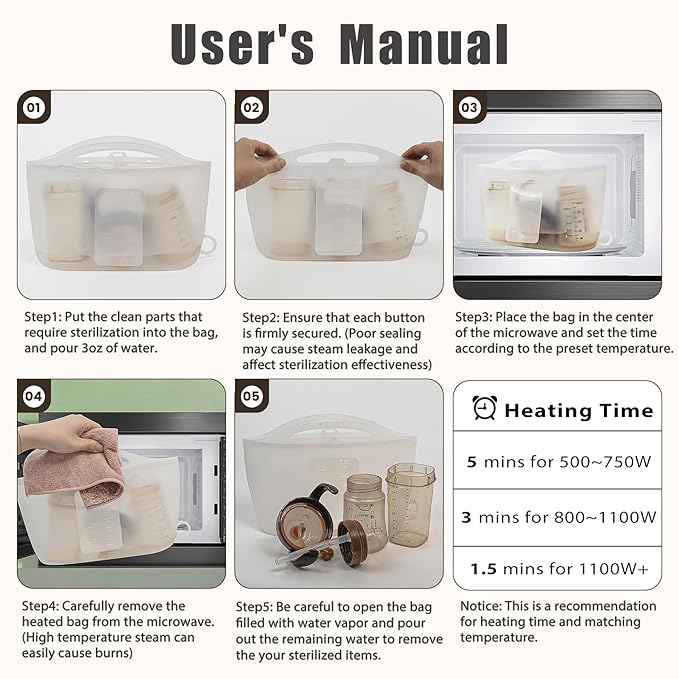 User's Manual

01

Step1: Put the clean parts that require sterilization into the bag, and pour 3oz of water.

02

Step2: Ensure that each button is firmly secured. (Poor sealing may cause steam leakage and affect sterilization effectiveness)

03

Step3: Place the bag in the center of the microwave and set the time according to the preset temperature.

04

Step4: Carefully remove the heated bag from the microwave. (High temperature steam can easily cause burns)

05

Step5: Be careful to open the bag filled with water vapor and pour out the remaining water to remove the your sterilized items.

Heating Time

5 mins for 500~750W

3 mins for 800~1100W

1.5 mins for 1100W+

Notice: This is a recommendation for heating time and matching temperature.