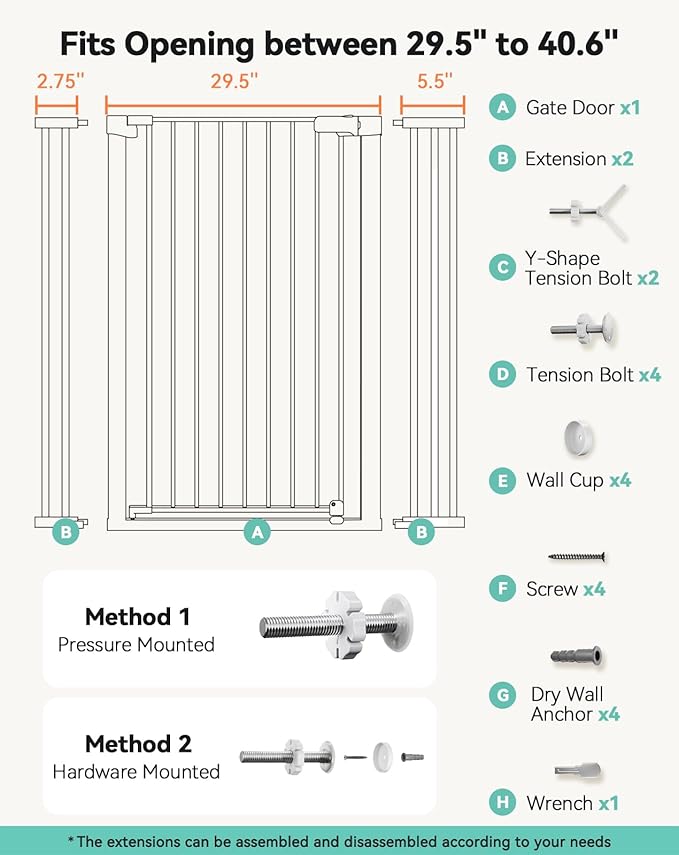 Fits Opening between 29.5" to 40.6"

2.75"

29.5"

5.5"

B

A

B

A Gate Door x1

B Extension x2

C Y-Shape Tension Bolt x2

D Tension Bolt x4

E Wall Cup x4

F Screw x4

G Dry Wall Anchor x4

H Wrench x1

Method 1
Pressure Mounted

Method 2
Hardware Mounted

* The extensions can be assembled and disassembled according to your needs