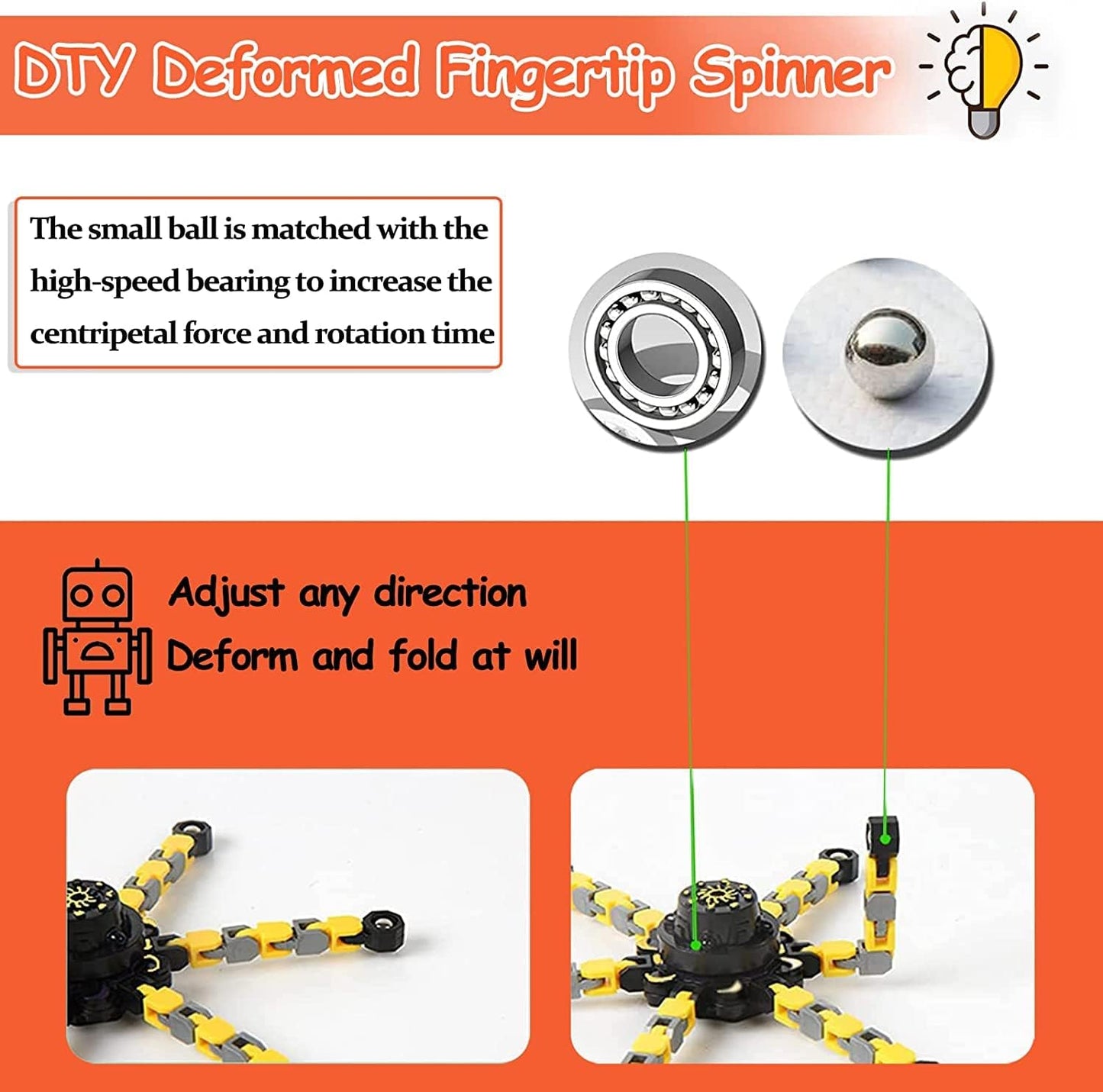 DTY Deformed Fingertip Spinner

The small ball is matched with the high-speed bearing to increase the centripetal force and rotation time

Adjust any direction
Deform and fold at will