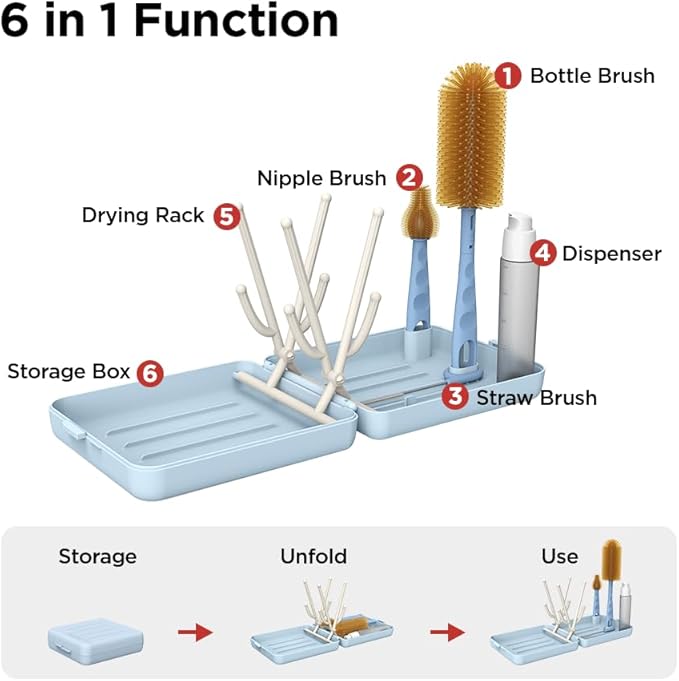 6 in 1 Function

1 Bottle Brush

Nipple Brush 2

Drying Rack 5

4 Dispenser

Storage Box 6

3 Straw Brush

Storage

Unfold

Use