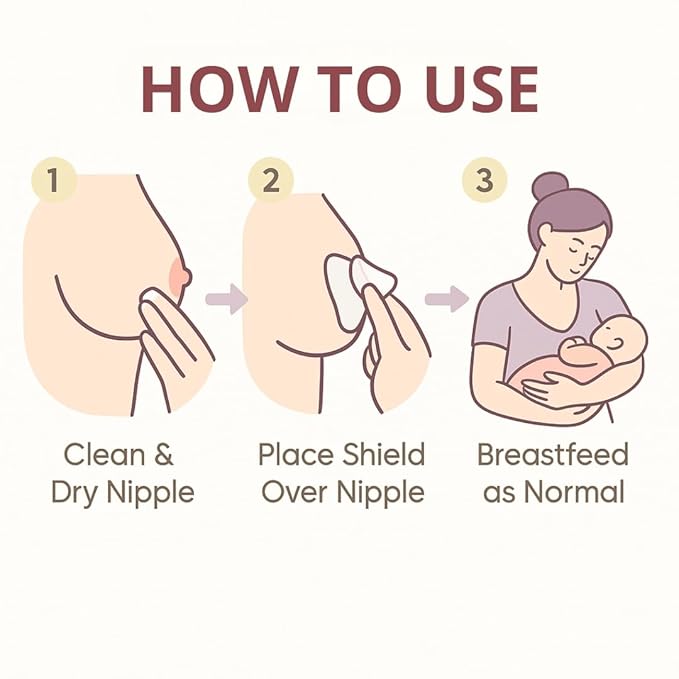 HOW TO USE

1

Clean & Dry Nipple

2

Place Shield Over Nipple

3

Breastfeed as Normal