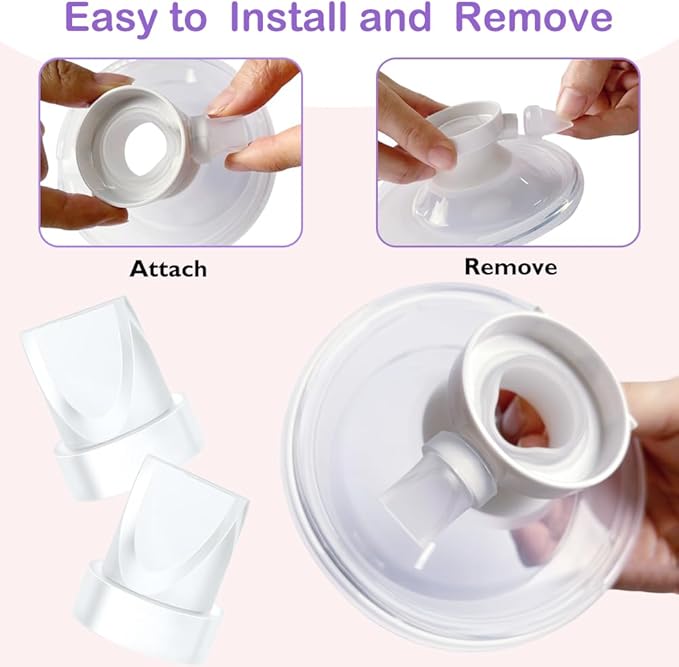 Easy to Install and Remove

Attach

Remove