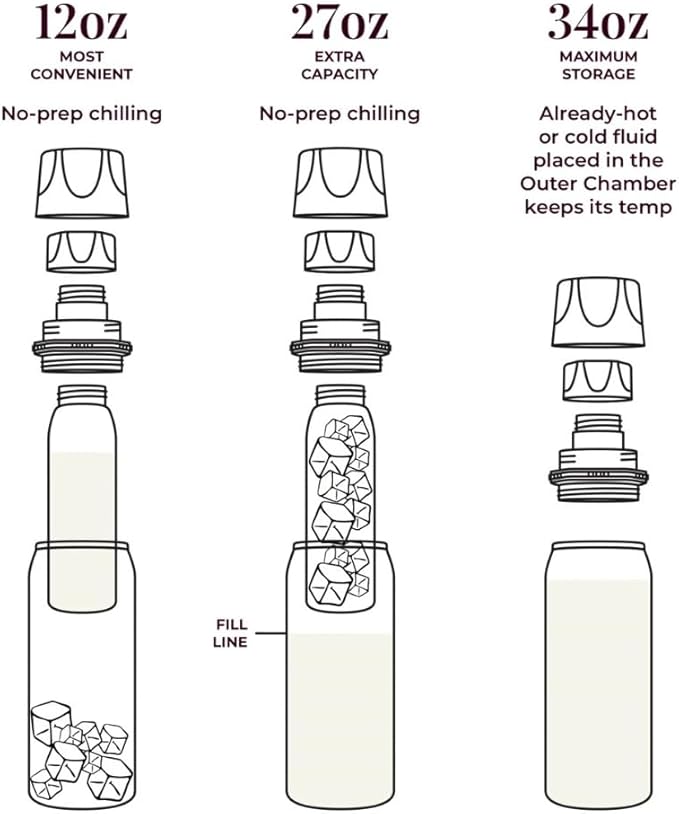 12oz
MOST CONVENIENT

No-prep chilling

27oz
EXTRA CAPACITY

No-prep chilling

FILL LINE

34oz
MAXIMUM STORAGE

Already-hot or cold fluid placed in the Outer Chamber keeps its temp