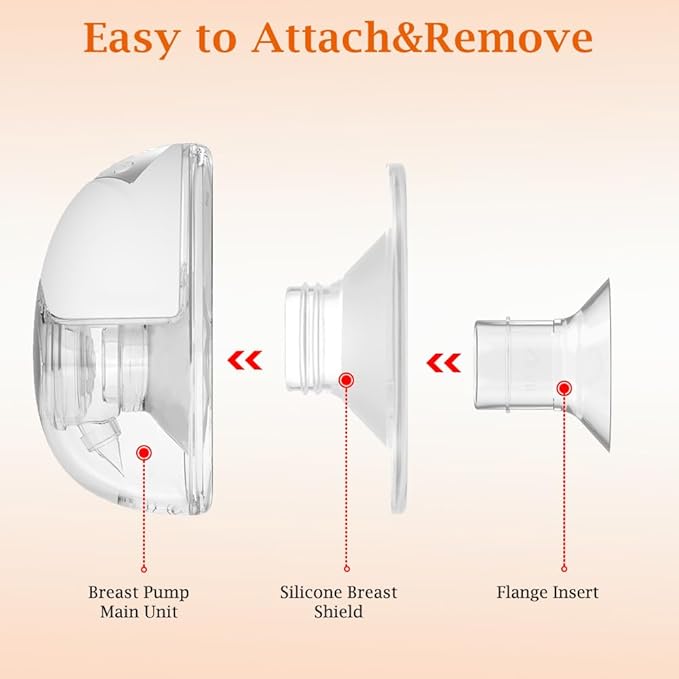 Easy to Attach&Remove

Breast Pump Main Unit

Silicone Breast Shield

Flange Insert