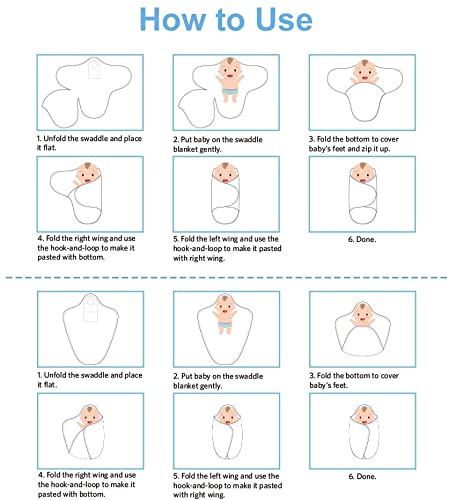 How to Use

1. Unfold the swaddle and place it flat.

2. Put baby on the swaddle blanket gently.

3. Fold the bottom to cover baby's feet and zip it up.

4. Fold the right wing and use the hook-and-loop to make it pasted with bottom.

5. Fold the left wing and use the hook-and-loop to make it pasted with right wing.

6. Done.

1. Unfold the swaddle and place it flat.

2. Put baby on the swaddle blanket gently.

3. Fold the bottom to cover baby's feet.

4. Fold the right wing and use the hook-and-loop to make it pasted with bottom.

5. Fold the left wing and use the hook-and-loop to make it pasted with right wing.

6. Done.