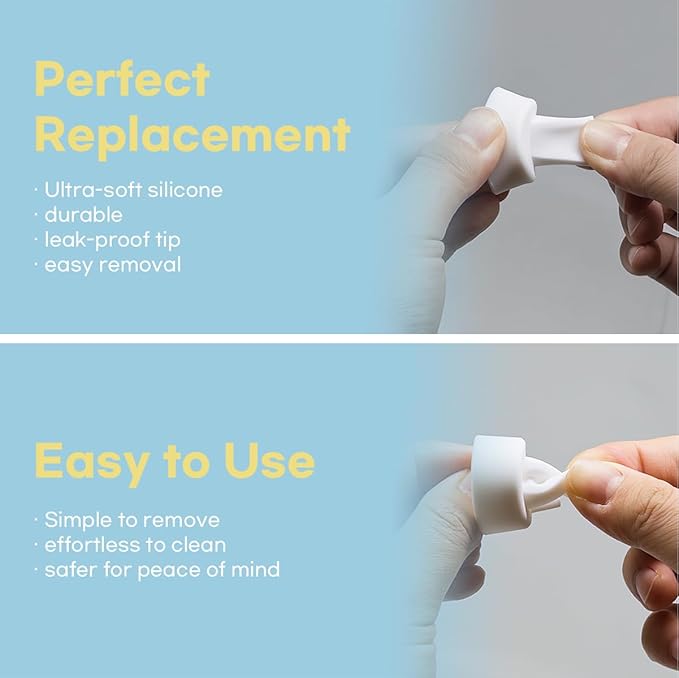 Perfect Replacement

· Ultra-soft silicone
· durable
· leak-proof tip
· easy removal

Easy to Use

· Simple to remove
· effortless to clean
· safer for peace of mind