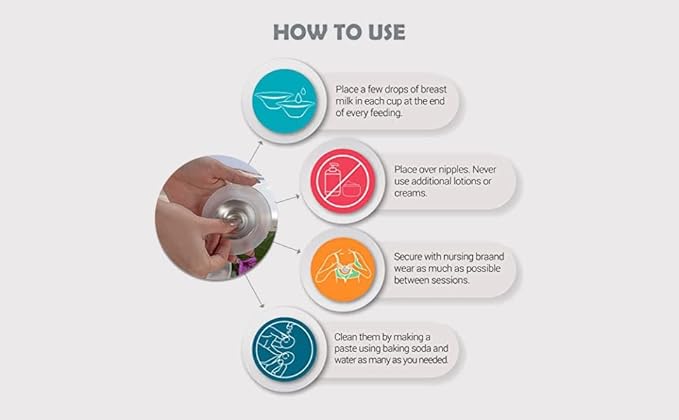 HOW TO USE

Place a few drops of breast milk in each cup at the end of every feeding.

Place over nipples. Never use additional lotions or creams.

Secure with nursing braand wear as much as possible between sessions.

Clean them by making a paste using baking soda and water as many as you needed.