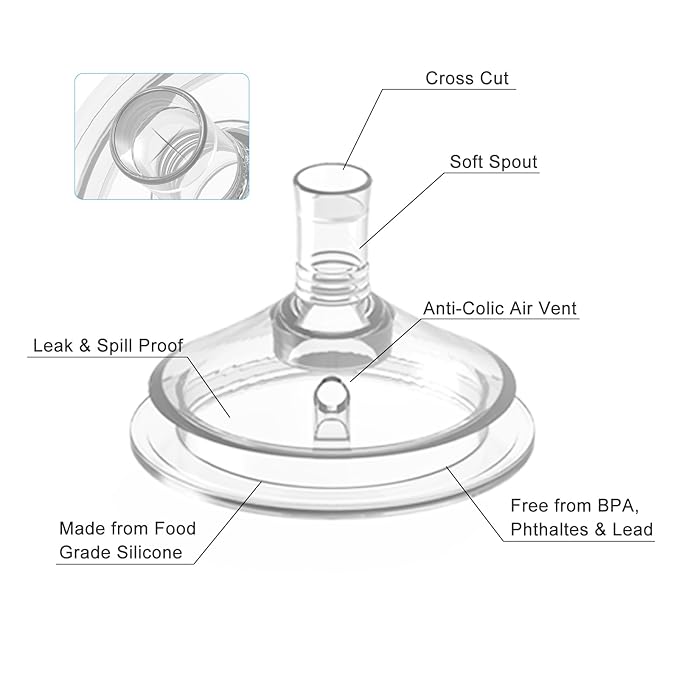 Cross Cut

Soft Spout

Anti-Colic Air Vent

Leak & Spill Proof

Made from Food Grade Silicone

Free from BPA, Phthaltes & Lead