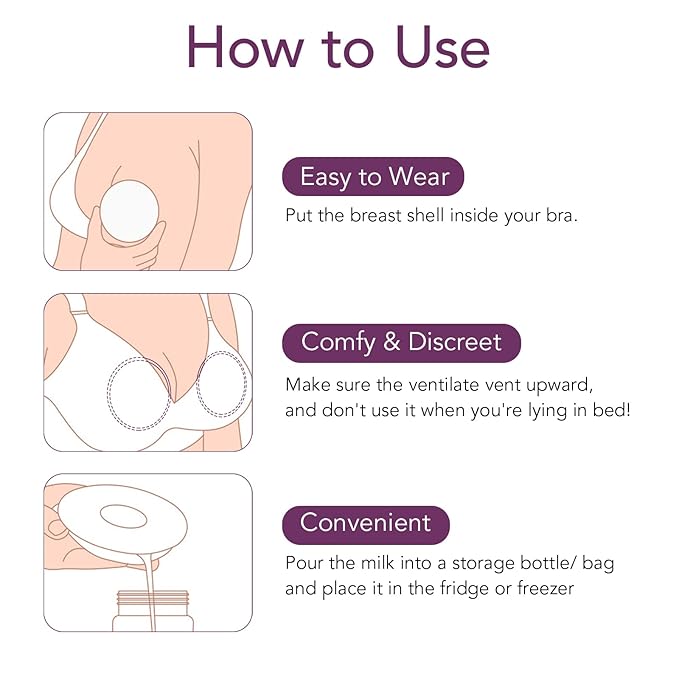 How to Use

Easy to Wear

Put the breast shell inside your bra.

Comfy & Discreet

Make sure the ventilate vent upward, and don't use it when you're lying in bed!

Convenient

Pour the milk into a storage bottle/ bag and place it in the fridge or freezer