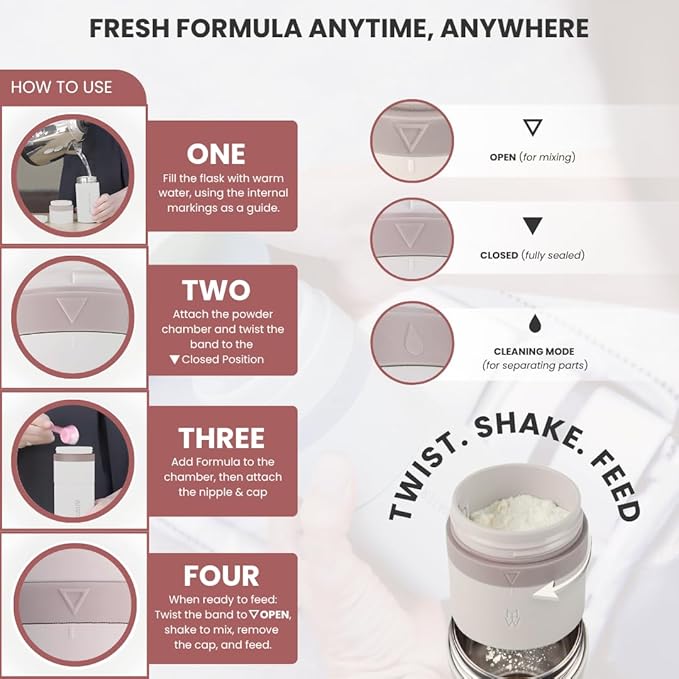 FRESH FORMULA ANYTIME, ANYWHERE

HOW TO USE

ONE
Fill the flask with warm water, using the internal markings as a guide.

TWO
Attach the powder chamber and twist the band to the ▼Closed Position

THREE
Add Formula to the chamber, then attach the nipple & cap

FOUR
When ready to feed: Twist the band to ▽OPEN, shake to mix, remove the cap, and feed.

▽
OPEN (for mixing)

▼
CLOSED (fully sealed)

CLEANING MODE
(for separating parts)

TWIST. SHAKE. FEED