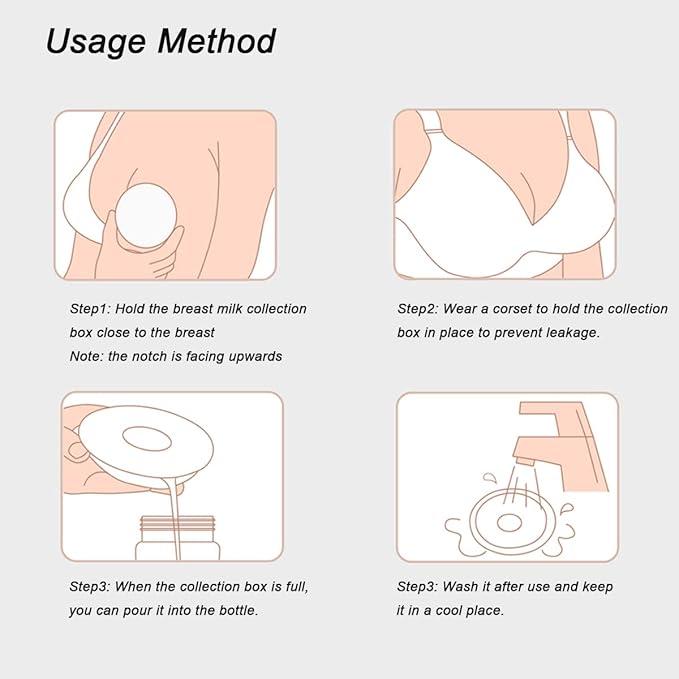 Usage Method

Step1: Hold the breast milk collection box close to the breast
Note: the notch is facing upwards

Step2: Wear a corset to hold the collection box in place to prevent leakage.

Step3: When the collection box is full, you can pour it into the bottle.

Step3: Wash it after use and keep it in a cool place.