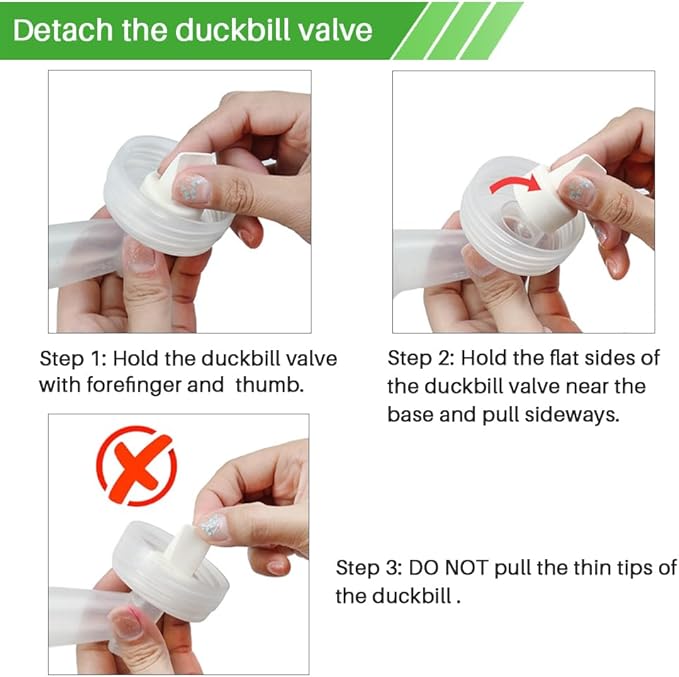 Detach the duckbill valve

Step 1: Hold the duckbill valve with forefinger and thumb.

Step 2: Hold the flat sides of the duckbill valve near the base and pull sideways.

Step 3: DO NOT pull the thin tips of the duckbill .