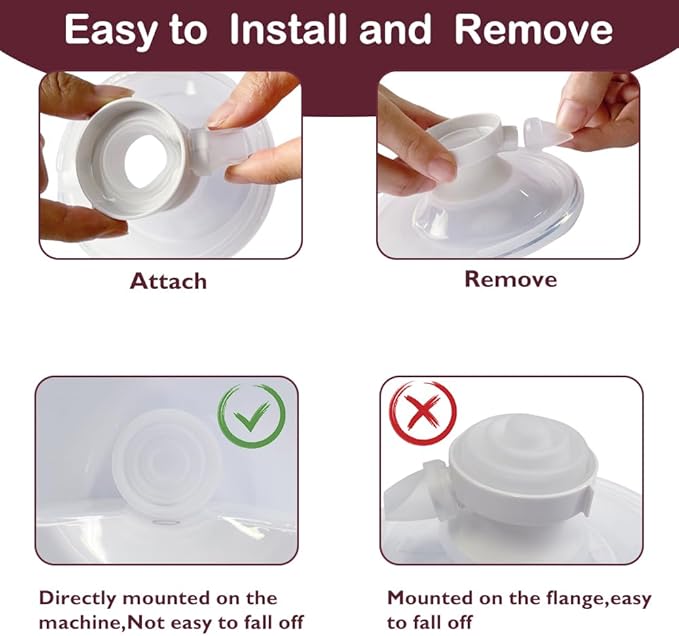 Easy to Install and Remove

Attach

Remove

Directly mounted on the machine,Not easy to fall off

Mounted on the flange,easy to fall off