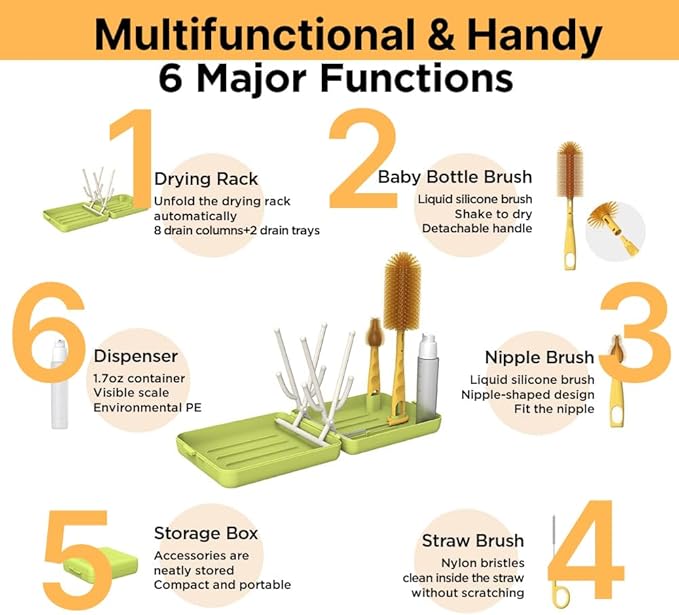 Multifunctional & Handy
6 Major Functions

1
Drying Rack
Unfold the drying rack automatically
8 drain columns+2 drain trays

2
Baby Bottle Brush
Liquid silicone brush
Shake to dry
Detachable handle

6
Dispenser
1.7oz container
Visible scale
Environmental PE

3
Nipple Brush
Liquid silicone brush
Nipple-shaped design
Fit the nipple

5
Storage Box
Accessories are neatly stored
Compact and portable

4
Straw Brush
Nylon bristles
clean inside the straw
without scratching