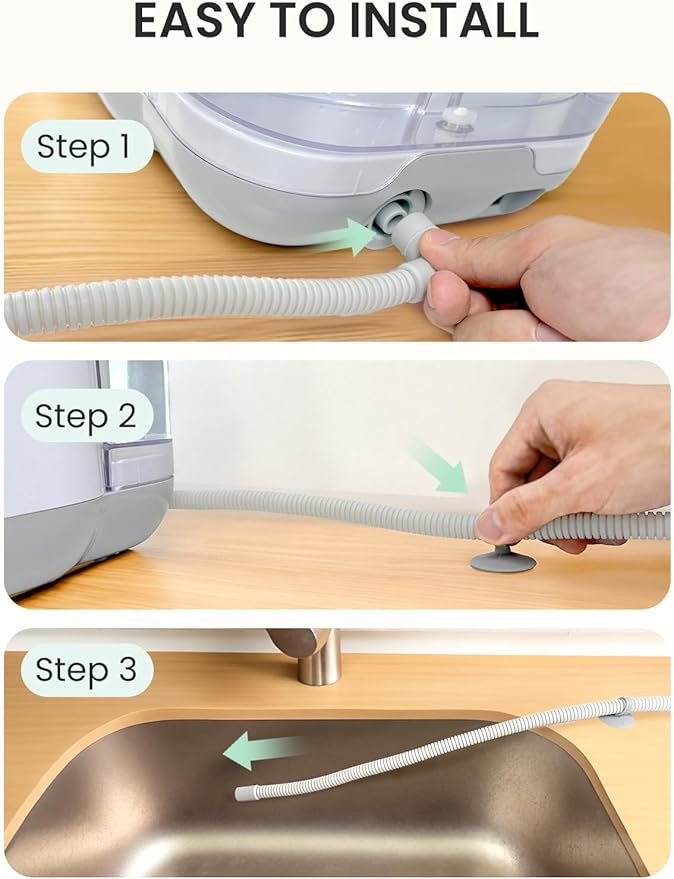 EASY TO INSTALL

Step 1

Step 2

Step 3