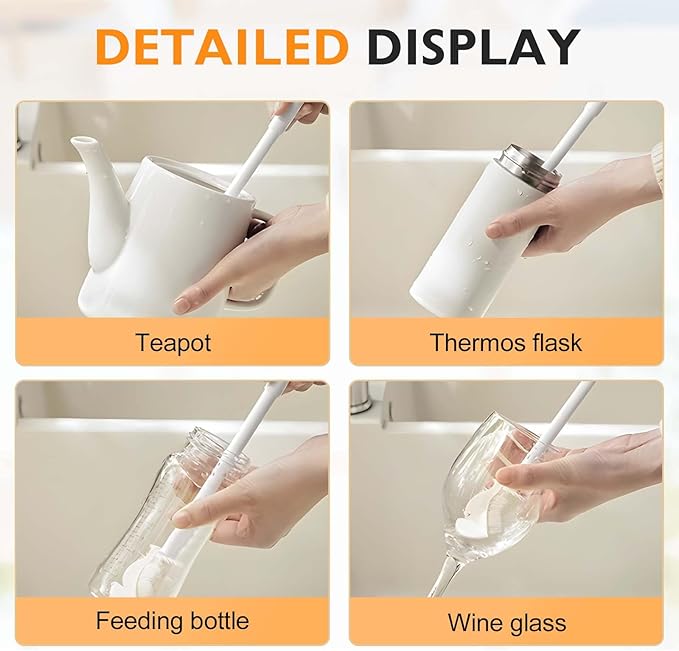 DETAILED DISPLAY

Teapot

Thermos flask

Feeding bottle

Wine glass