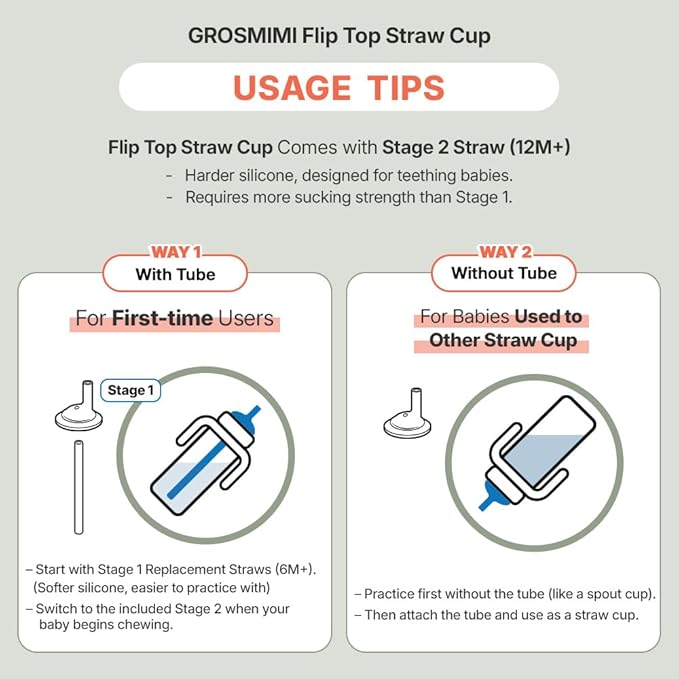 GROSMIMI Flip Top Straw Cup

USAGE TIPS

Flip Top Straw Cup Comes with Stage 2 Straw (12M+)
- Harder silicone, designed for teething babies.
- Requires more sucking strength than Stage 1.

WAY 1
With Tube

For First-time Users

Stage 1

– Start with Stage 1 Replacement Straws (6M+). (Softer silicone, easier to practice with)
– Switch to the included Stage 2 when your baby begins chewing.

WAY 2
Without Tube

For Babies Used to Other Straw Cup

– Practice first without the tube (like a spout cup).
– Then attach the tube and use as a straw cup.