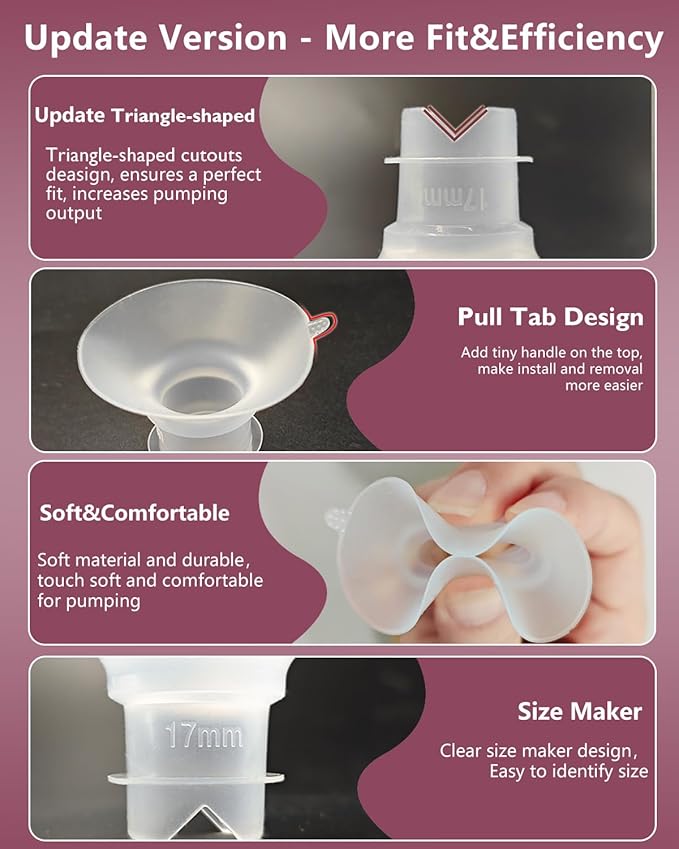 Update Version - More Fit&Efficiency

Update Triangle-shaped

Triangle-shaped cutouts deasign, ensures a perfect fit, increases pumping output

17mm

Pull Tab Design

Add tiny handle on the top, make install and removal more easier

Soft&Comfortable

Soft material and durable, touch soft and comfortable for pumping

17mm

Size Maker

Clear size maker design, Easy to identify size