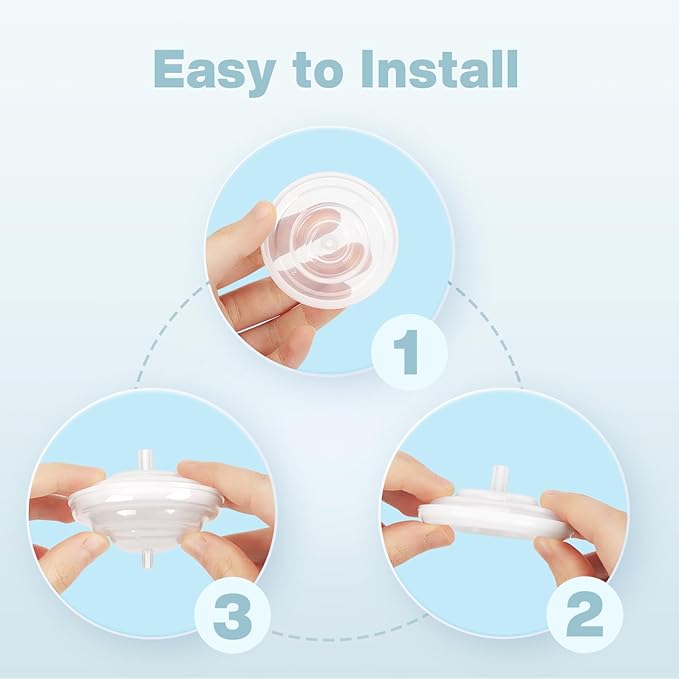 Easy to Install

1

3

2