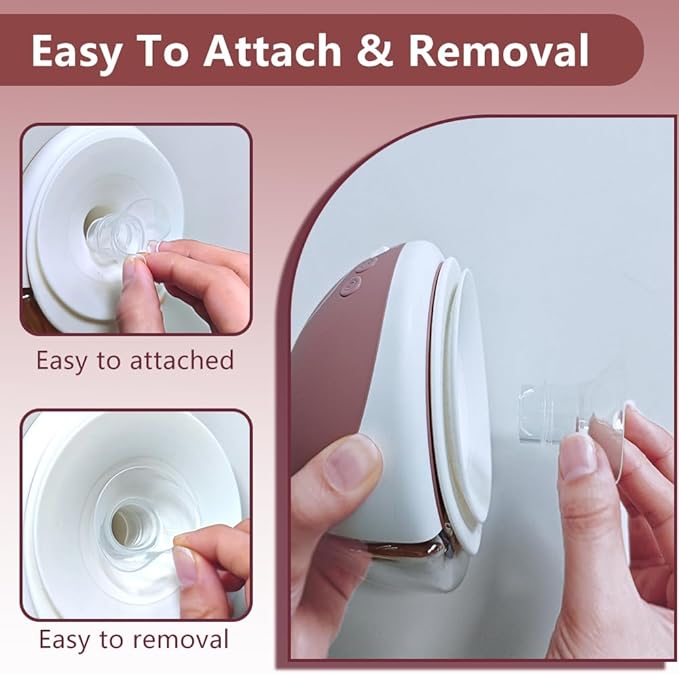 Easy To Attach & Removal

Easy to attached

Easy to removal