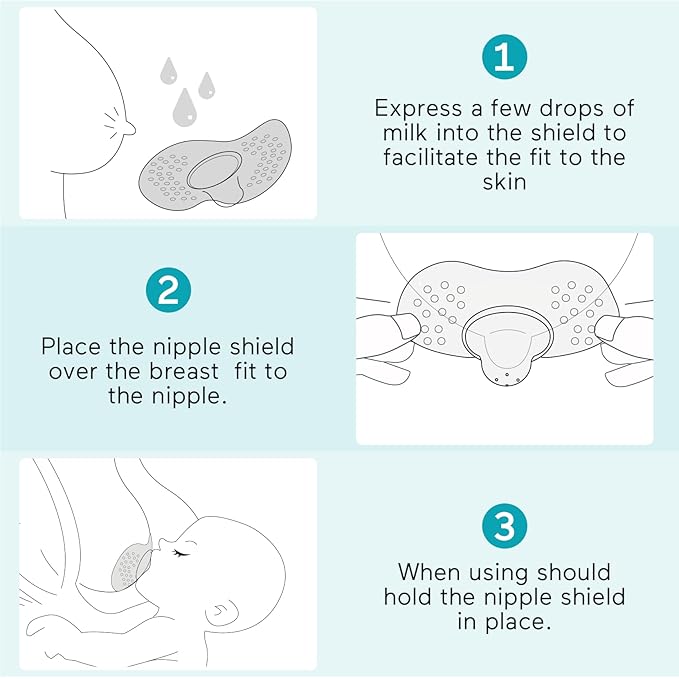 1

Express a few drops of milk into the shield to facilitate the fit to the skin

2

Place the nipple shield over the breast  fit to the nipple.

3

When using should hold the nipple shield in place.