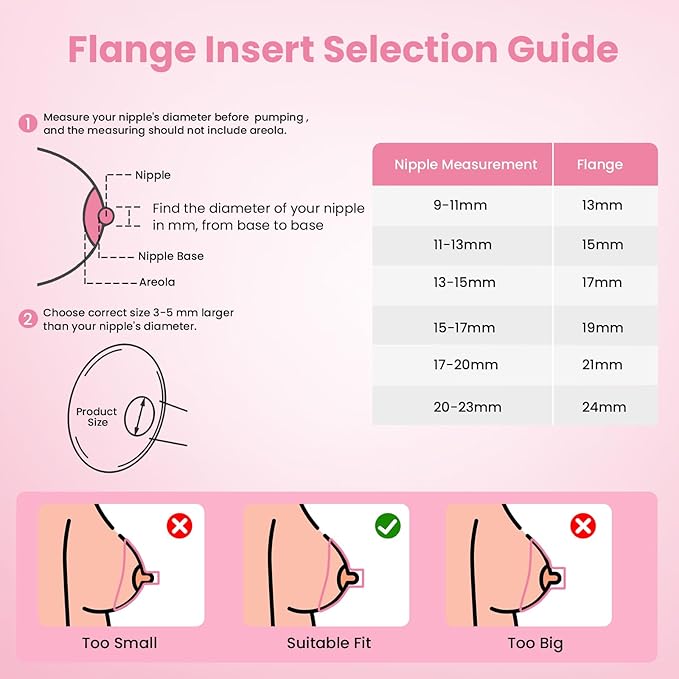 Flange Insert Selection Guide

1 Measure your nipple's diameter before pumping , and the measuring should not include areola.

Nipple

Find the diameter of your nipple in mm, from base to base

Nipple Base

Areola

2 Choose correct size 3-5 mm larger than your nipple's diameter.

Product Size

| Nipple Measurement | Flange |
|---|---|
| 9-11mm | 13mm |
| 11-13mm | 15mm |
| 13-15mm | 17mm |
| 15-17mm | 19mm |
| 17-20mm | 21mm |
| 20-23mm | 24mm |

Too Small

Suitable Fit

Too Big