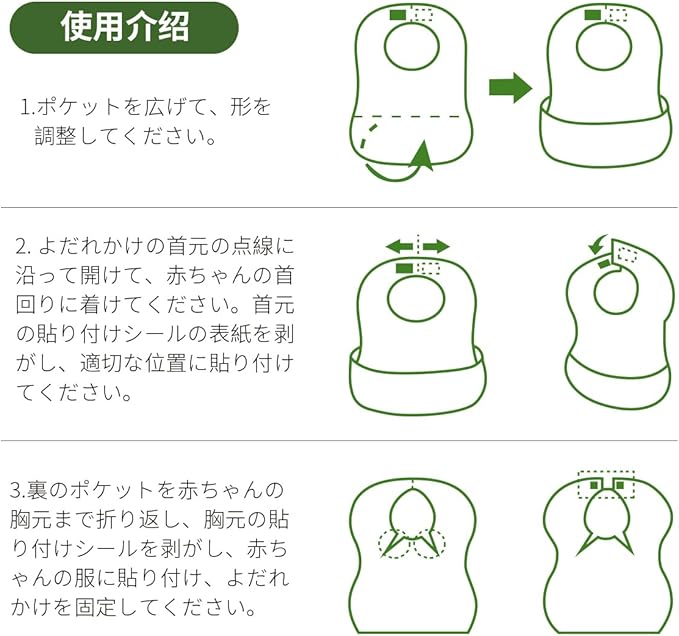 使用介绍

1.ポケットを広げて、形を調整してください。

2. よだれかけの首元の点線に沿って開けて、赤ちゃんの首回りに着けてください。首元の貼り付けシールの表紙を剥がし、適切な位置に貼り付けてください。

3.裏のポケットを赤ちゃんの胸元まで折り返し、胸元の貼り付けシールを剥がし、赤ちゃんの服に貼り付け、よだれかけを固定してください。