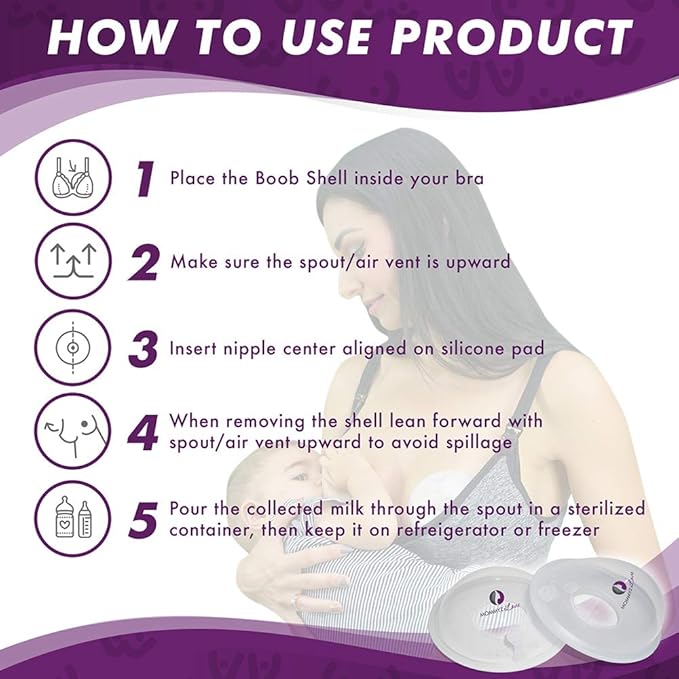 HOW TO USE PRODUCT

1 Place the Boob Shell inside your bra

2 Make sure the spout/air vent is upward

3 Insert nipple center aligned on silicone pad

4 When removing the shell lean forward with spout/air vent upward to avoid spillage

5 Pour the collected milk through the spout in a sterilized container, then keep it on refreigerator or freezer

MOMMYZ LOVE

MOMMYZ LOVE