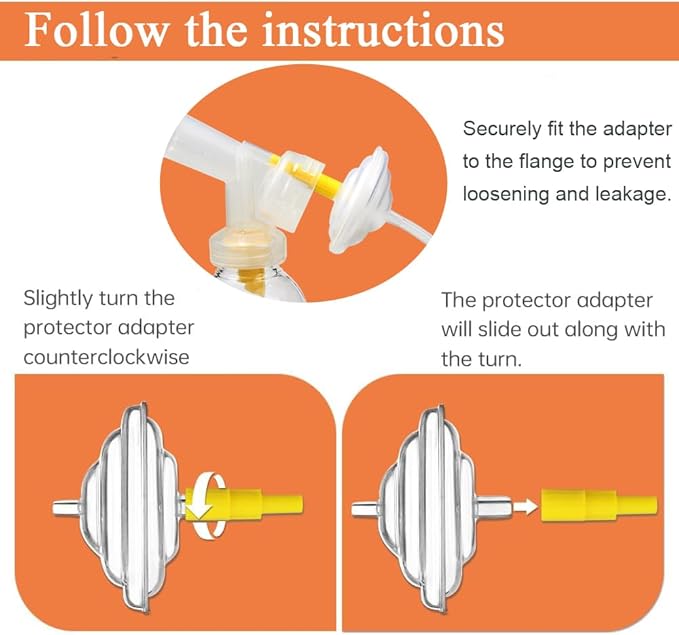 Follow the instructions

Securely fit the adapter to the flange to prevent loosening and leakage.

Slightly turn the protector adapter counterclockwise

The protector adapter will slide out along with the turn.