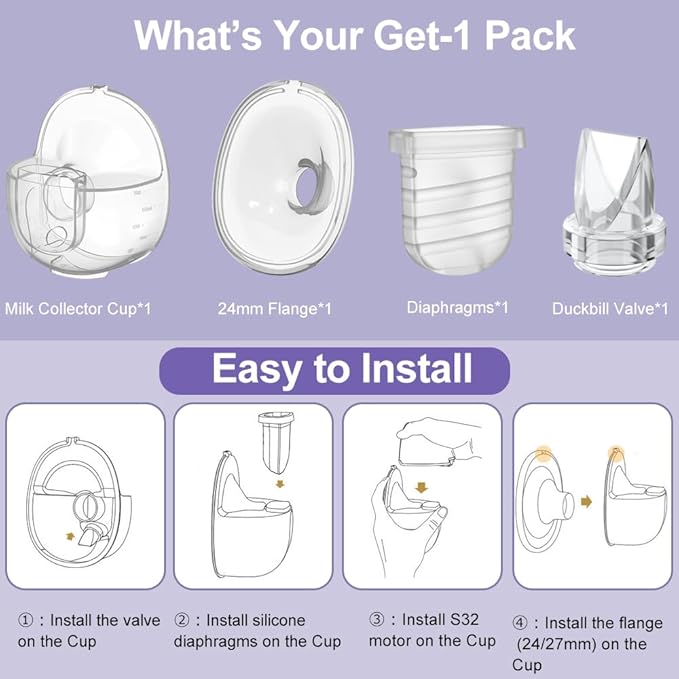 What's Your Get-1 Pack

Milk Collector Cup*1

24mm Flange*1

Diaphragms*1

Duckbill Valve*1

Easy to Install

①：Install the valve on the Cup

②：Install silicone diaphragms on the Cup

③：Install S32 motor on the Cup

④：Install the flange (24/27mm) on the Cup