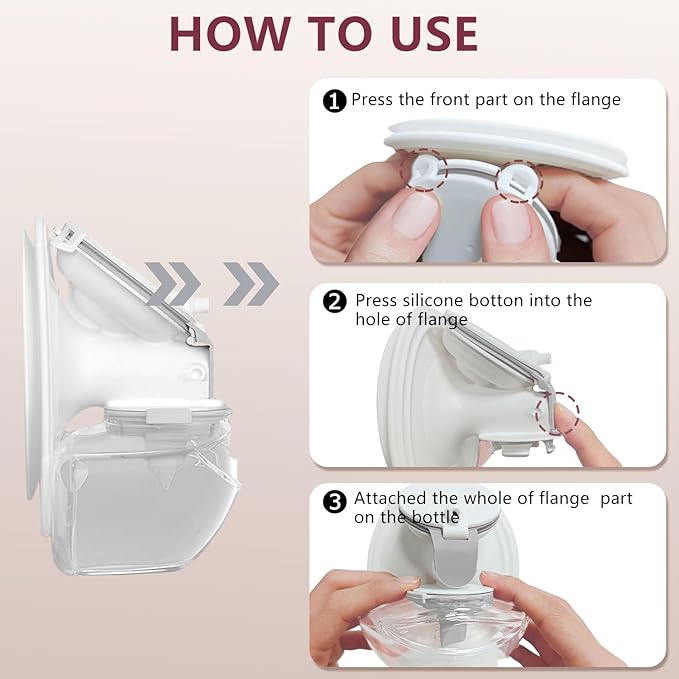 HOW TO USE

1 Press the front part on the flange

2 Press silicone botton into the hole of flange

3 Attached the whole of flange part on the bottle