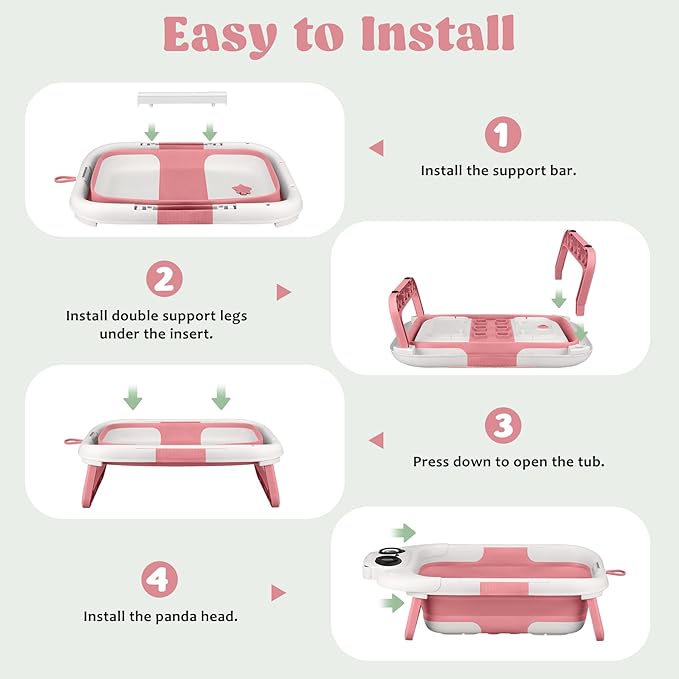 Easy to Install

1

Install the support bar.

2

Install double support legs under the insert.

3

Press down to open the tub.

4

Install the panda head.