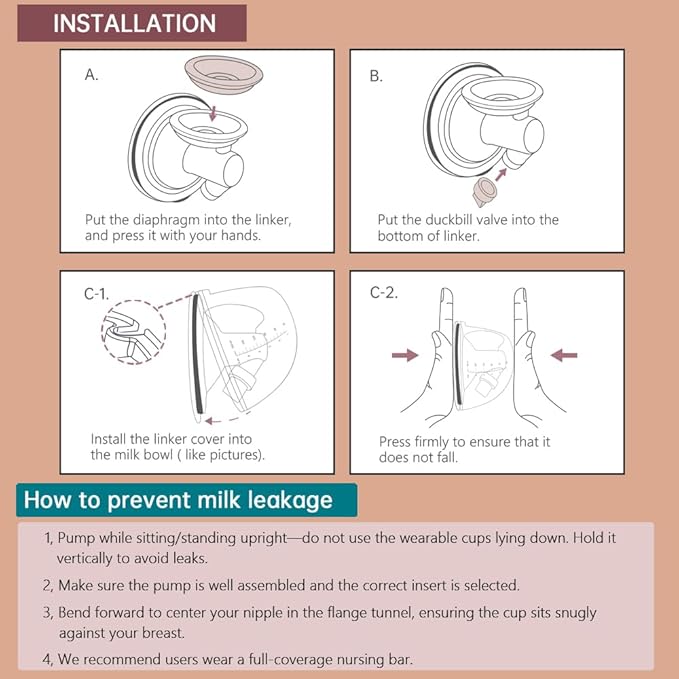 INSTALLATION

A.

Put the diaphragm into the linker, and press it with your hands.

B.

Put the duckbill valve into the bottom of linker.

C-1.

Install the linker cover into the milk bowl ( like pictures).

C-2.

Press firmly to ensure that it does not fall.

How to prevent milk leakage

1, Pump while sitting/standing upright—do not use the wearable cups lying down. Hold it vertically to avoid leaks.

2, Make sure the pump is well assembled and the correct insert is selected.

3, Bend forward to center your nipple in the flange tunnel, ensuring the cup sits snugly against your breast.

4, We recommend users wear a full-coverage nursing bar.