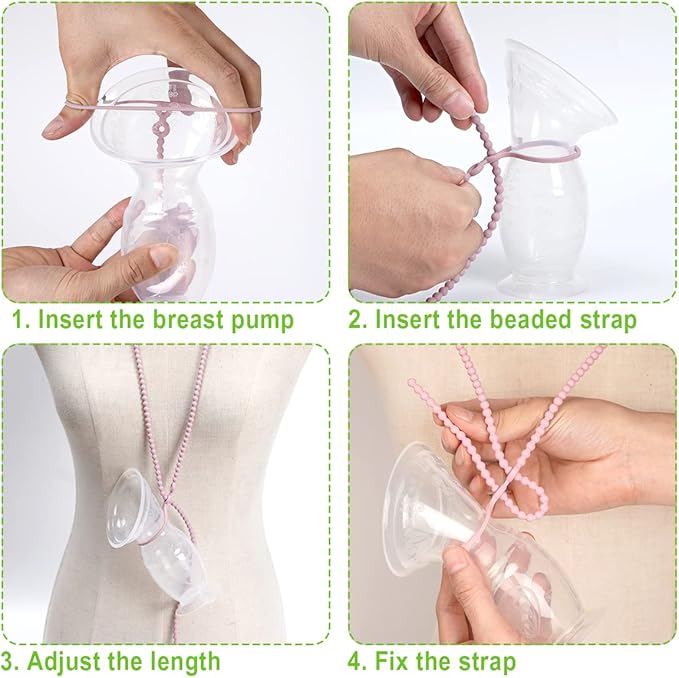 1. Insert the breast pump

2. Insert the beaded strap

3. Adjust the length

4. Fix the strap