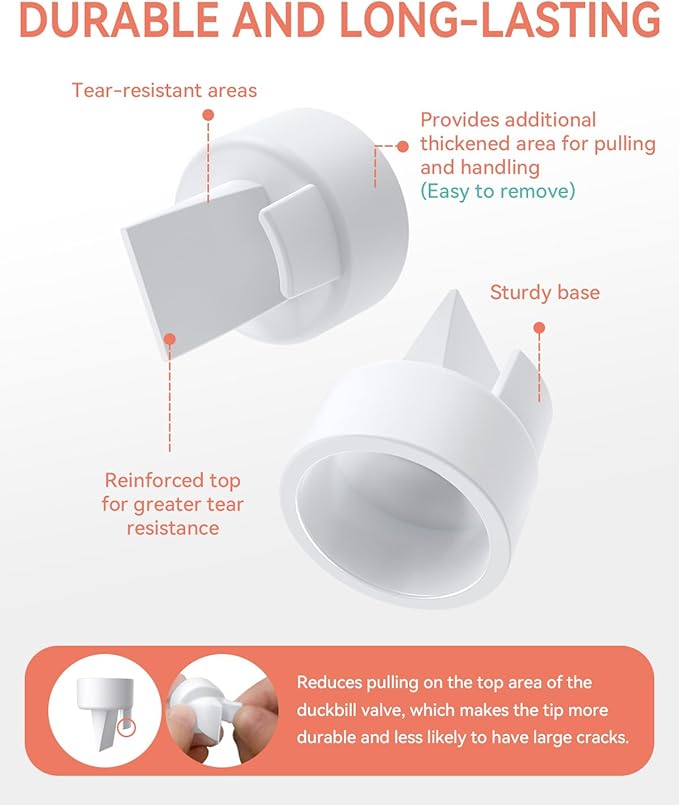 DURABLE AND LONG-LASTING

Tear-resistant areas

Provides additional thickened area for pulling and handling
(Easy to remove)

Sturdy base

Reinforced top for greater tear resistance

Reduces pulling on the top area of the duckbill valve, which makes the tip more durable and less likely to have large cracks.