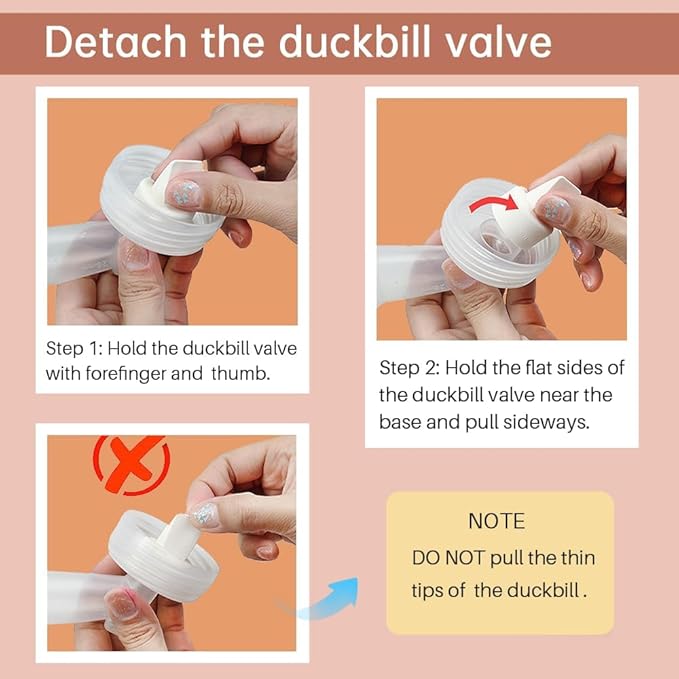 Detach the duckbill valve

Step 1: Hold the duckbill valve with forefinger and thumb.

Step 2: Hold the flat sides of the duckbill valve near the base and pull sideways.

NOTE
DO NOT pull the thin tips of the duckbill .