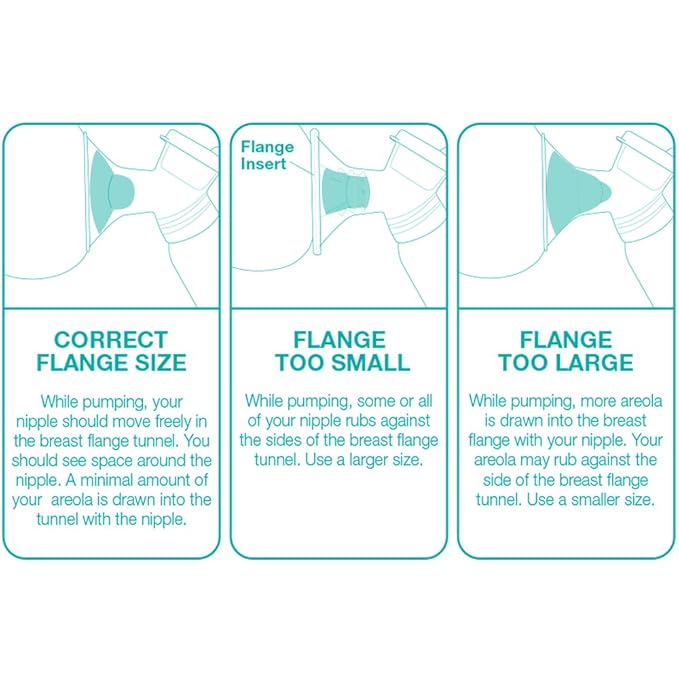 CORRECT FLANGE SIZE

While pumping, your nipple should move freely in the breast flange tunnel. You should see space around the nipple. A minimal amount of your areola is drawn into the tunnel with the nipple.

Flange Insert

FLANGE TOO SMALL

While pumping, some or all of your nipple rubs against the sides of the breast flange tunnel. Use a larger size.

FLANGE TOO LARGE

While pumping, more areola is drawn into the breast flange with your nipple. Your areola may rub against the side of the breast flange tunnel. Use a smaller size.