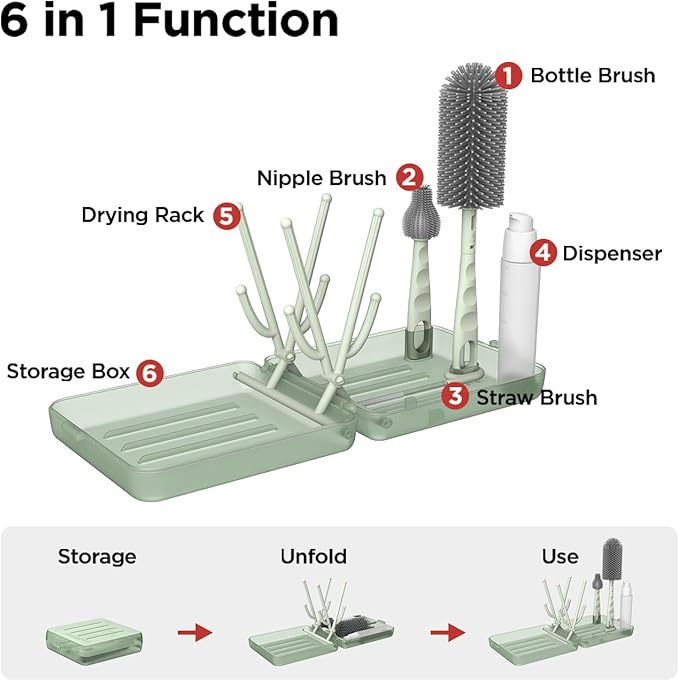 6 in 1 Function

1 Bottle Brush

Nipple Brush 2

Drying Rack 5

4 Dispenser

Storage Box 6

3 Straw Brush

Storage

Unfold

Use