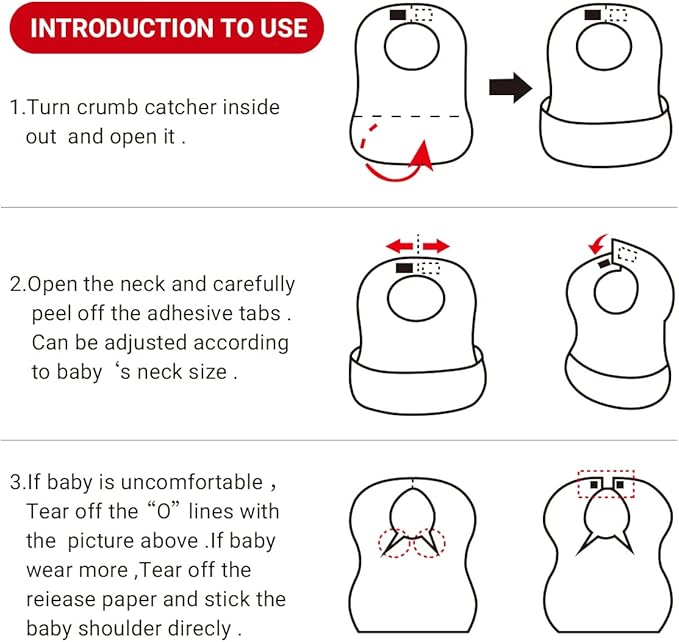 INTRODUCTION TO USE

1.Turn crumb catcher inside out and open it .

2.Open the neck and carefully peel off the adhesive tabs . Can be adjusted according to baby ‘s neck size .

3.If baby is uncomfortable , Tear off the “O” lines with the picture above .If baby wear more ,Tear off the reiease paper and stick the baby shoulder direcly .